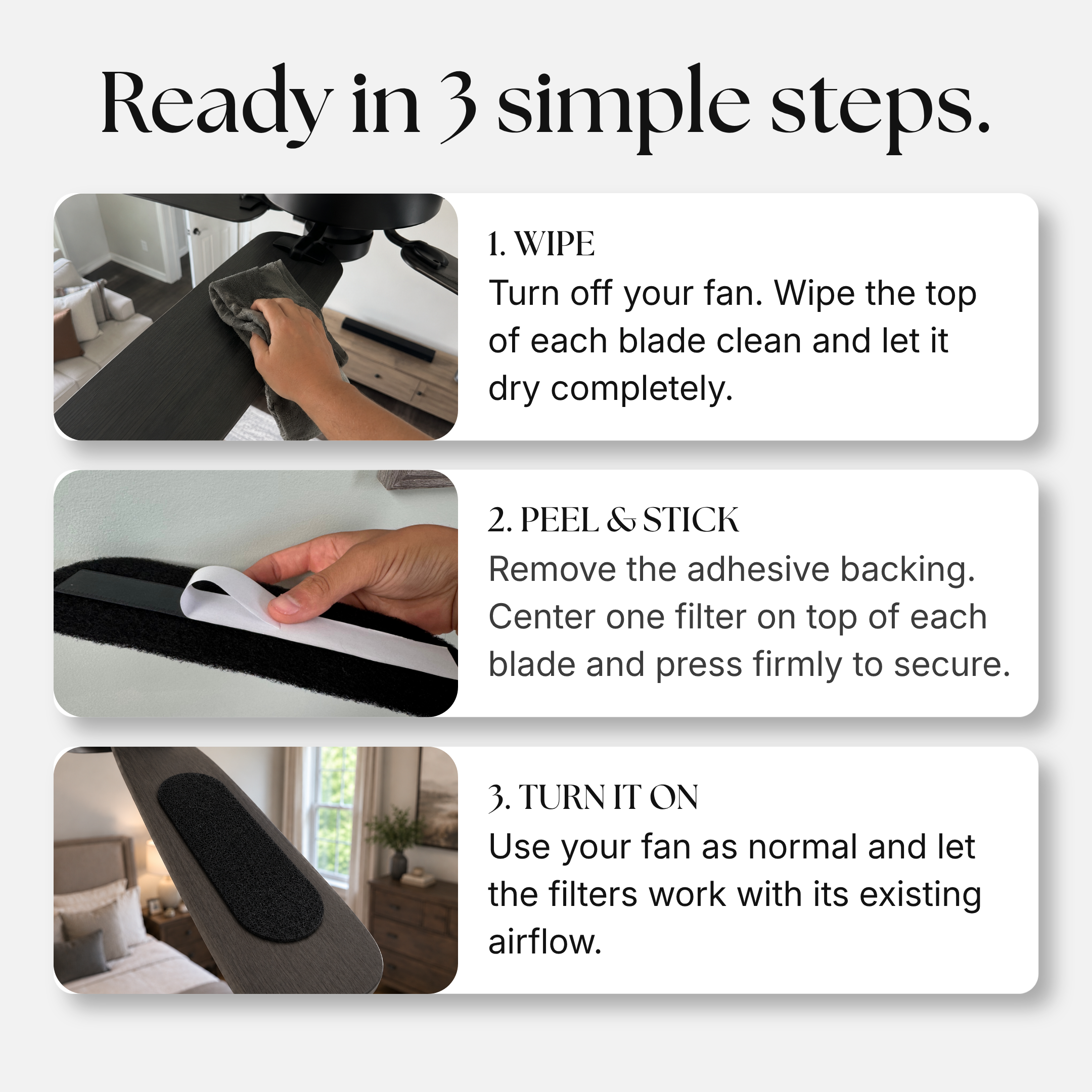 Ready in 3 simple steps.

1. WIPE
Turn off your fan. Wipe the top of each blade clean and let it dry completely.

2. PEEL & STICK
Remove the adhesive backing. Center one filter on top of each blade and press firmly to secure.

3. TURN IT ON
Use your fan as normal and let the filters work with its existing airflow.