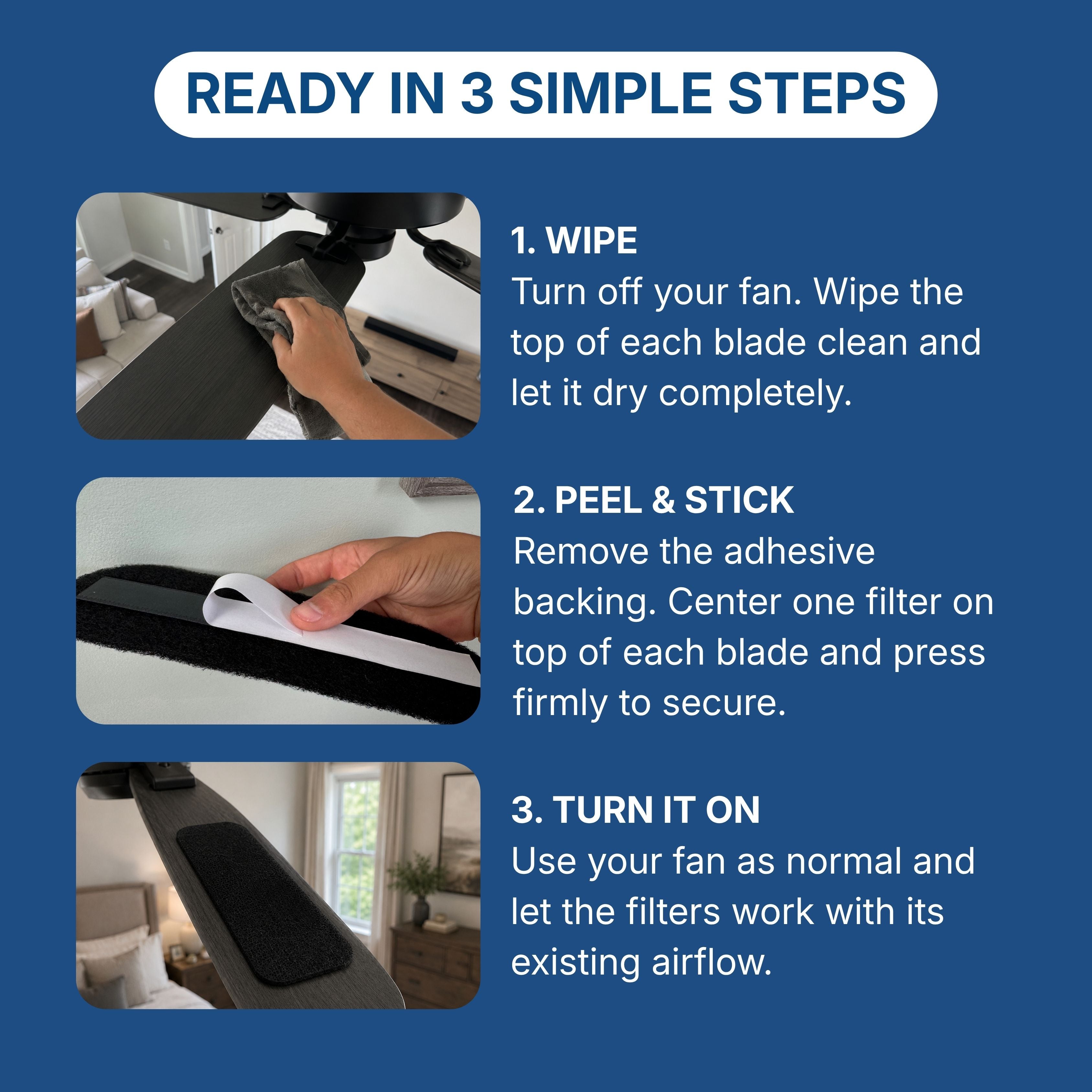 READY IN 3 SIMPLE STEPS

1. WIPE
Turn off your fan. Wipe the top of each blade clean and let it dry completely.

2. PEEL & STICK
Remove the adhesive backing. Center one filter on top of each blade and press firmly to secure.

3. TURN IT ON
Use your fan as normal and let the filters work with its existing airflow.